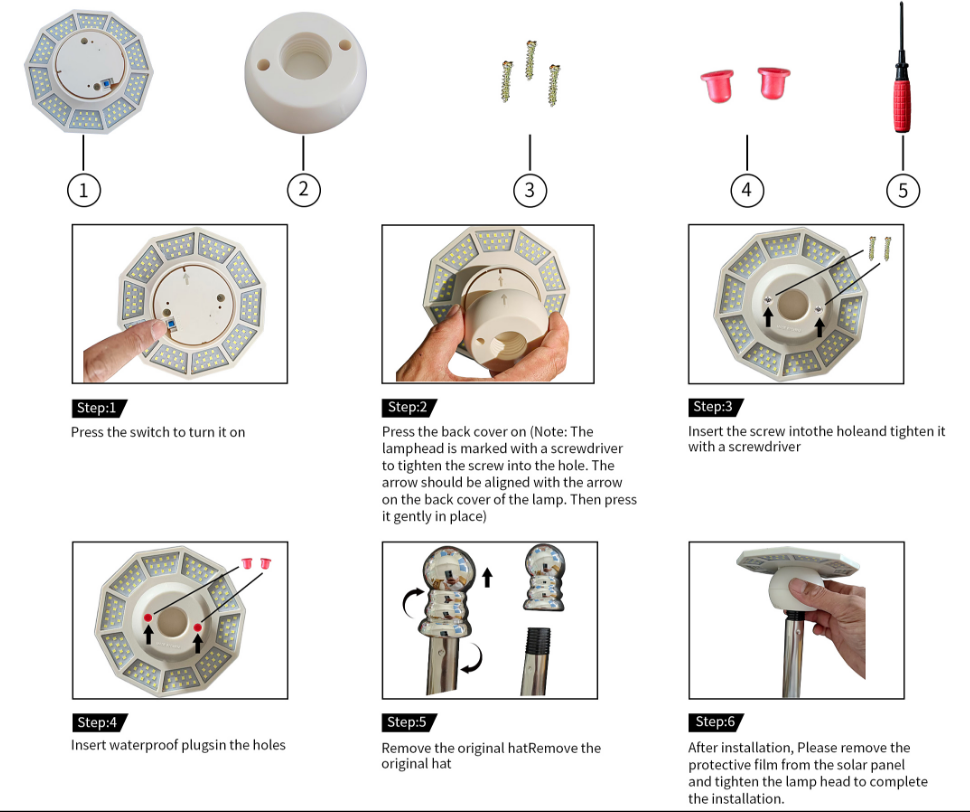 1

2

3

4

5

Step:1
Press the switch to turn it on

Step:2
Press the back cover on (Note: The lamphead is marked with a screwdriver to tighten the screw into the hole. The arrow should be aligned with the arrow on the back cover of the lamp. Then press it gently in place)

Step:3
Insert the screw intothe holeand tighten it with a screwdriver

Step:4
Insert waterproof plugsin the holes

Step:5
Remove the original hatRemove the original hat

Step:6
After installation, Please remove the protective film from the solar panel and tighten the lamp head to complete the installation.